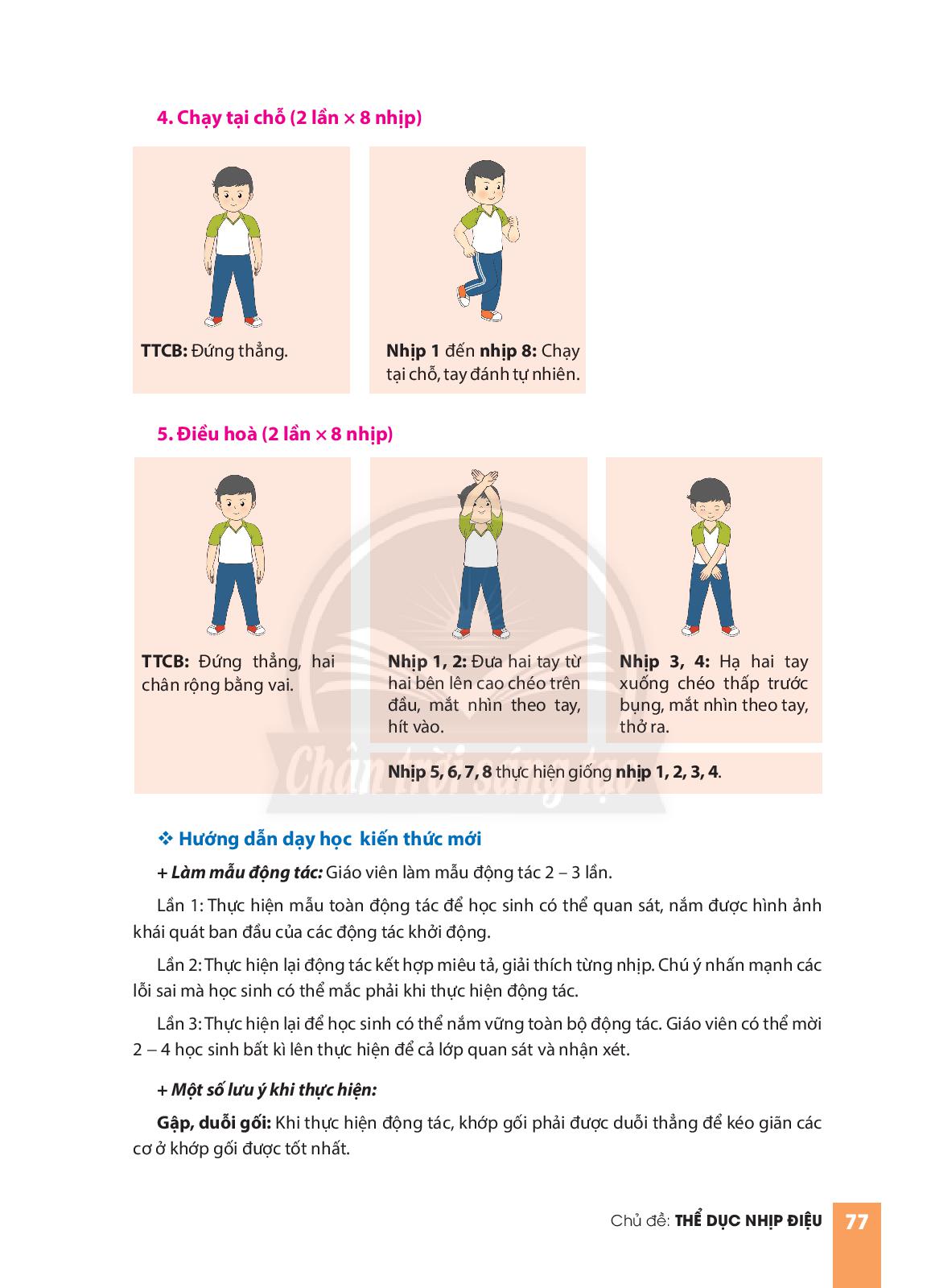 4. Chạy tại chỗ (2 lần × 8 nhịp)

TTCB: Đứng thẳng.

Nhịp 1 đến nhịp 8: Chạy tại chỗ, tay đánh tự nhiên.

5. Điều hoà (2 lần × 8 nhịp)

TTCB: Đứng thẳng, hai chân rộng bằng vai.

Nhịp 1, 2: Đưa hai tay từ hai bên lên cao chéo trên đầu, mắt nhìn theo tay, hít vào.

Nhịp 3, 4: Hạ hai tay xuống chéo thấp trước bụng, mắt nhìn theo tay, thở ra.

Nhịp 5, 6, 7, 8 thực hiện giống nhịp 1, 2, 3, 4.

Chân trời sáng tạo

❖ Hướng dẫn dạy học kiến thức mới

+ Làm mẫu động tác: Giáo viên làm mẫu động tác 2 – 3 lần.

Lần 1: Thực hiện mẫu toàn động tác để học sinh có thể quan sát, nắm được hình ảnh khái quát ban đầu của các động tác khởi động.

Lần 2: Thực hiện lại động tác kết hợp miêu tả, giải thích từng nhịp. Chú ý nhấn mạnh các lỗi sai mà học sinh có thể mắc phải khi thực hiện động tác.

Lần 3: Thực hiện lại để học sinh có thể nắm vững toàn bộ động tác. Giáo viên có thể mời 2 – 4 học sinh bất kì lên thực hiện để cả lớp quan sát và nhận xét.

+ Một số lưu ý khi thực hiện:

Gập, duỗi gối: Khi thực hiện động tác, khớp gối phải được duỗi thẳng để kéo giãn các cơ ở khớp gối được tốt nhất.

Chủ đề: THỂ DỤC NHỊP ĐIỆU 77