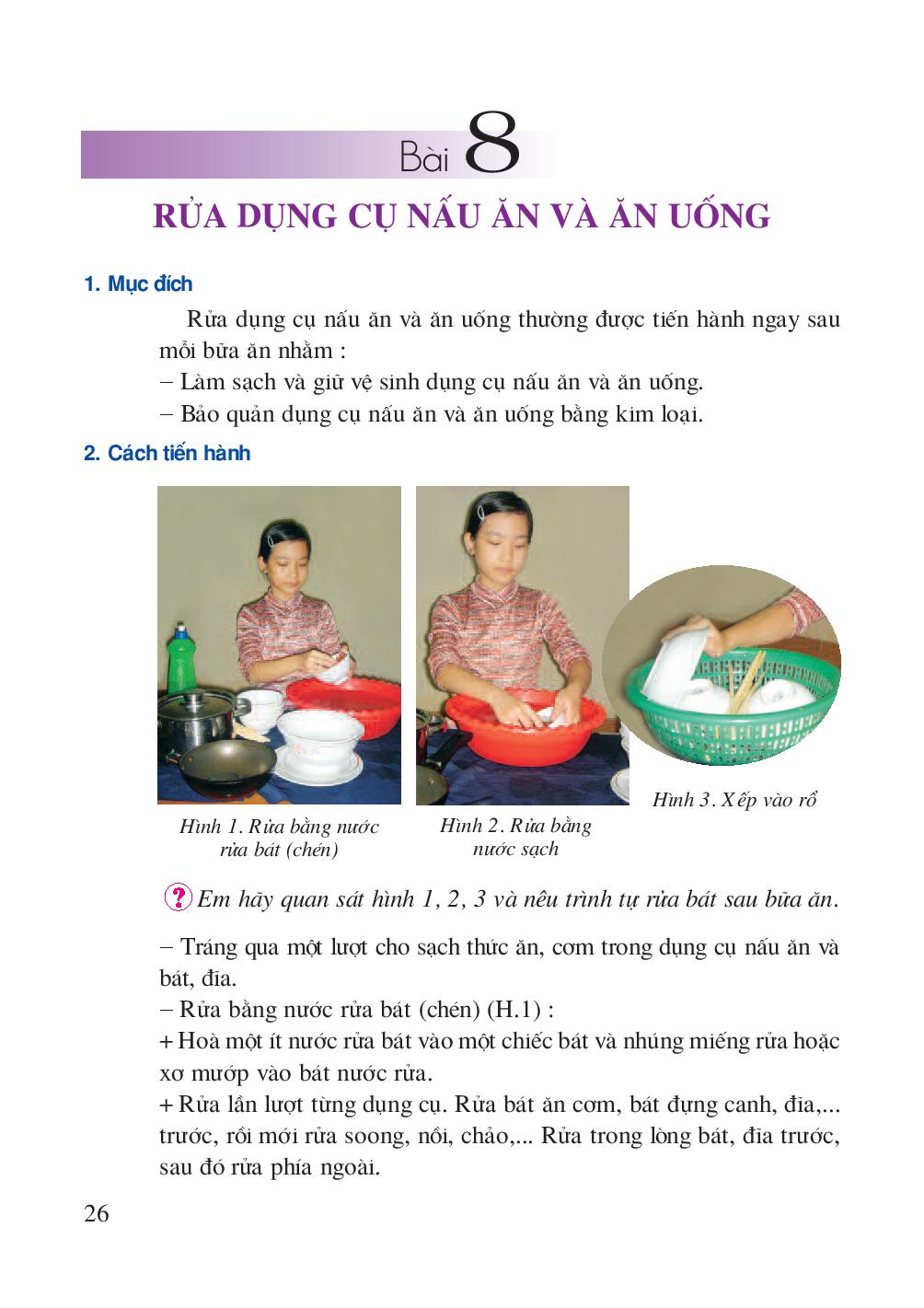 Bài 8

RỬA DỤNG CỤ NẤU ĂN VÀ ĂN UỐNG

1. Mục đích

Rửa dụng cụ nấu ăn và ăn uống thường được tiến hành ngay sau mỗi bữa ăn nhằm :

– Làm sạch và giữ vệ sinh dụng cụ nấu ăn và ăn uống.

– Bảo quản dụng cụ nấu ăn và ăn uống bằng kim loại.

2. Cách tiến hành

Hình 1. Rửa bằng nước rửa bát (chén)

Hình 2. Rửa bằng nước sạch

Hình 3. Xếp vào rổ

? Em hãy quan sát hình 1, 2, 3 và nêu trình tự rửa bát sau bữa ăn.

– Tráng qua một lượt cho sạch thức ăn, cơm trong dụng cụ nấu ăn và bát, đĩa.

– Rửa bằng nước rửa bát (chén) (H.1) :

+ Hoà một ít nước rửa bát vào một chiếc bát và nhúng miếng rửa hoặc xơ mướp vào bát nước rửa.

+ Rửa lần lượt từng dụng cụ. Rửa bát ăn cơm, bát đựng canh, đĩa,... trước, rồi mới rửa soong, nồi, chảo,... Rửa trong lòng bát, đĩa trước, sau đó rửa phía ngoài.

26