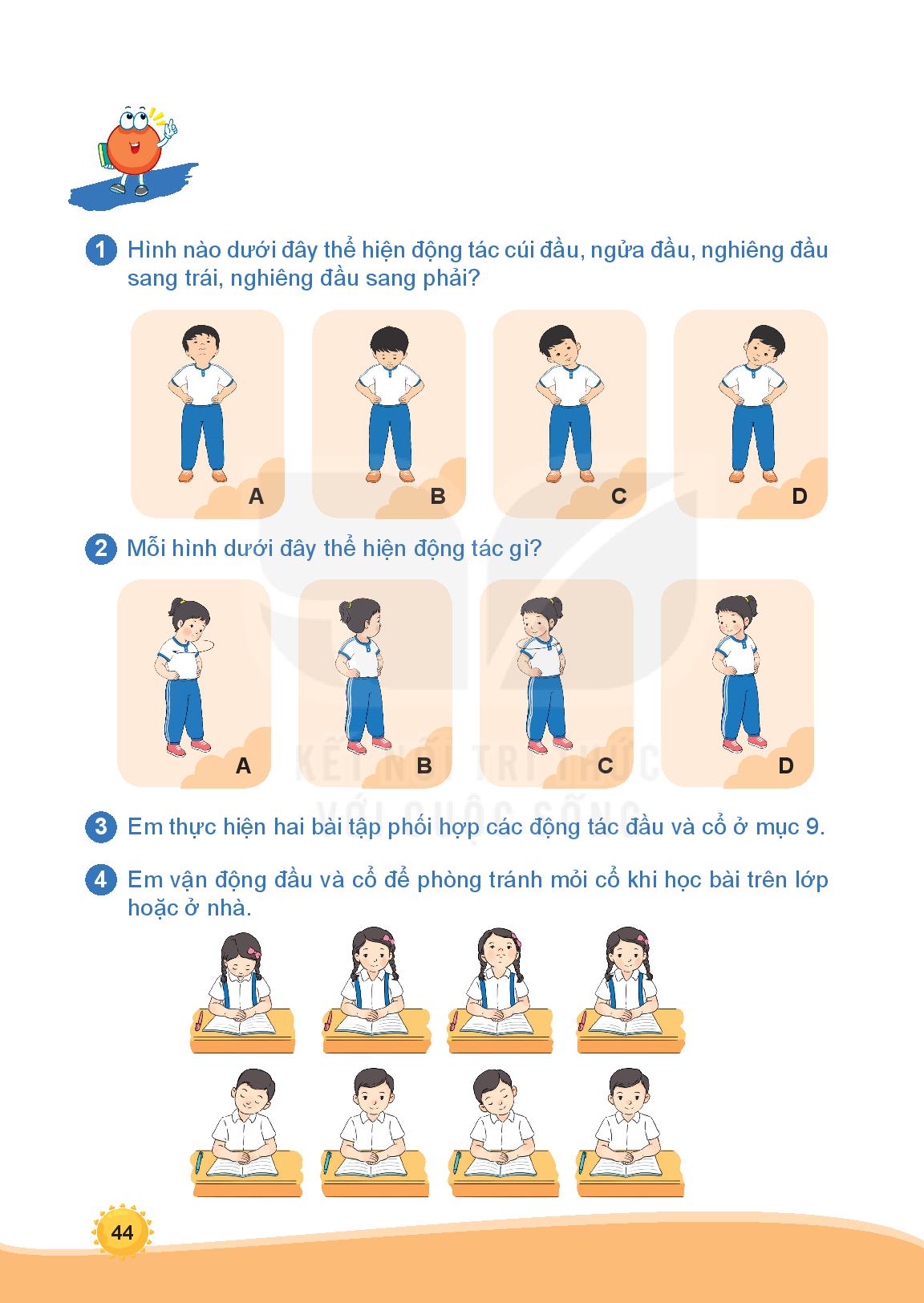 1 Hình nào dưới đây thể hiện động tác cúi đầu, ngửa đầu, nghiêng đầu sang trái, nghiêng đầu sang phải?

A B C D

2 Mỗi hình dưới đây thể hiện động tác gì?

A B C D

KẾT NỐI TRI THỨC VỚI CUỘC SỐNG

3 Em thực hiện hai bài tập phối hợp các động tác đầu và cổ ở mục 9.

4 Em vận động đầu và cổ để phòng tránh mỏi cổ khi học bài trên lớp hoặc ở nhà.

44