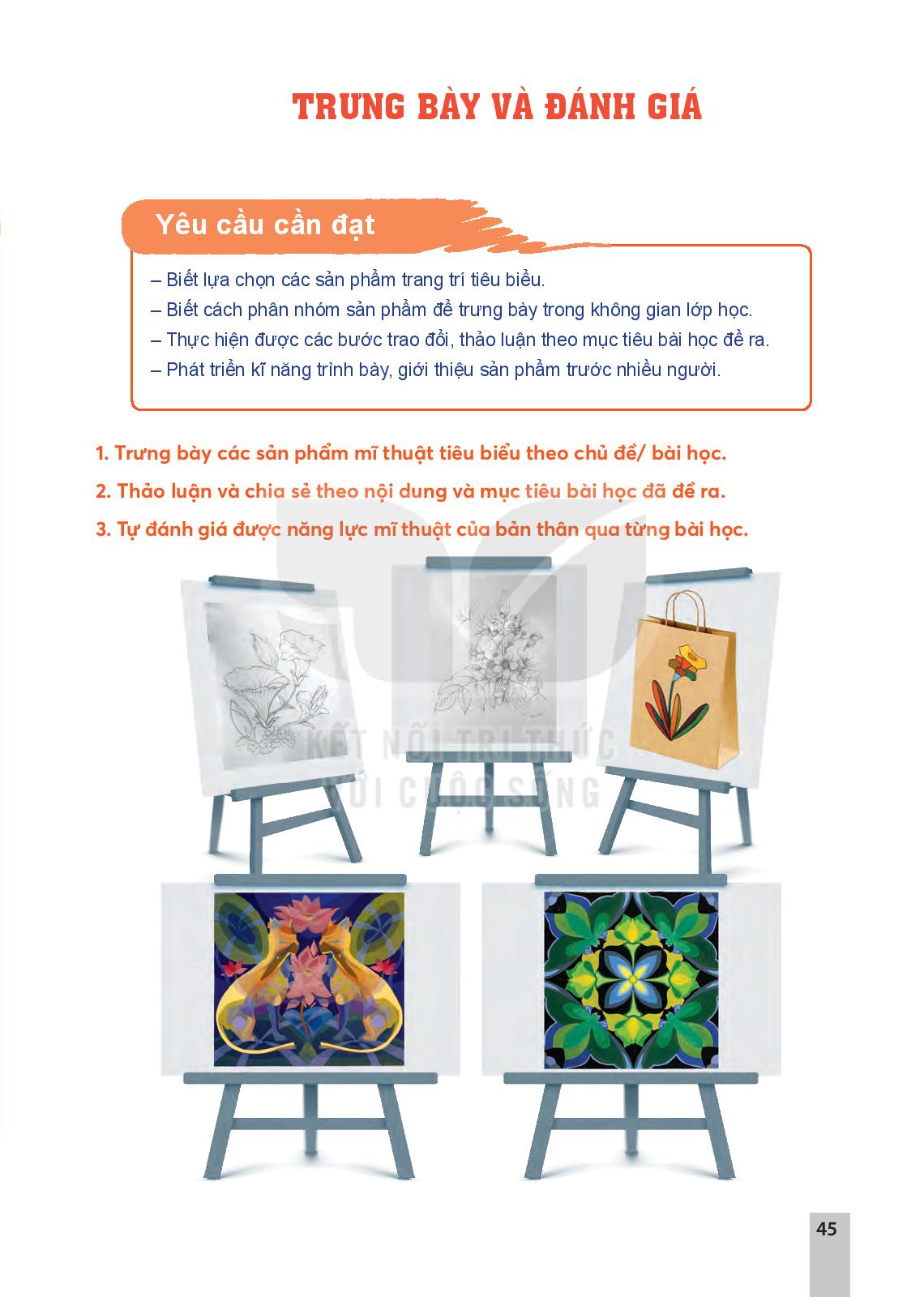 TRƯNG BÀY VÀ ĐÁNH GIÁ

Yêu cầu cần đạt

– Biết lựa chọn các sản phẩm trang trí tiêu biểu.
– Biết cách phân nhóm sản phẩm để trưng bày trong không gian lớp học.
– Thực hiện được các bước trao đổi, thảo luận theo mục tiêu bài học đề ra.
– Phát triển kĩ năng trình bày, giới thiệu sản phẩm trước nhiều người.

1. Trưng bày các sản phẩm mĩ thuật tiêu biểu theo chủ đề/ bài học.
2. Thảo luận và chia sẻ theo nội dung và mục tiêu bài học đã đề ra.
3. Tự đánh giá được năng lực mĩ thuật của bản thân qua từng bài học.

KẾT NỐI TRI THỨC
VỚI CUỘC SỐNG

45