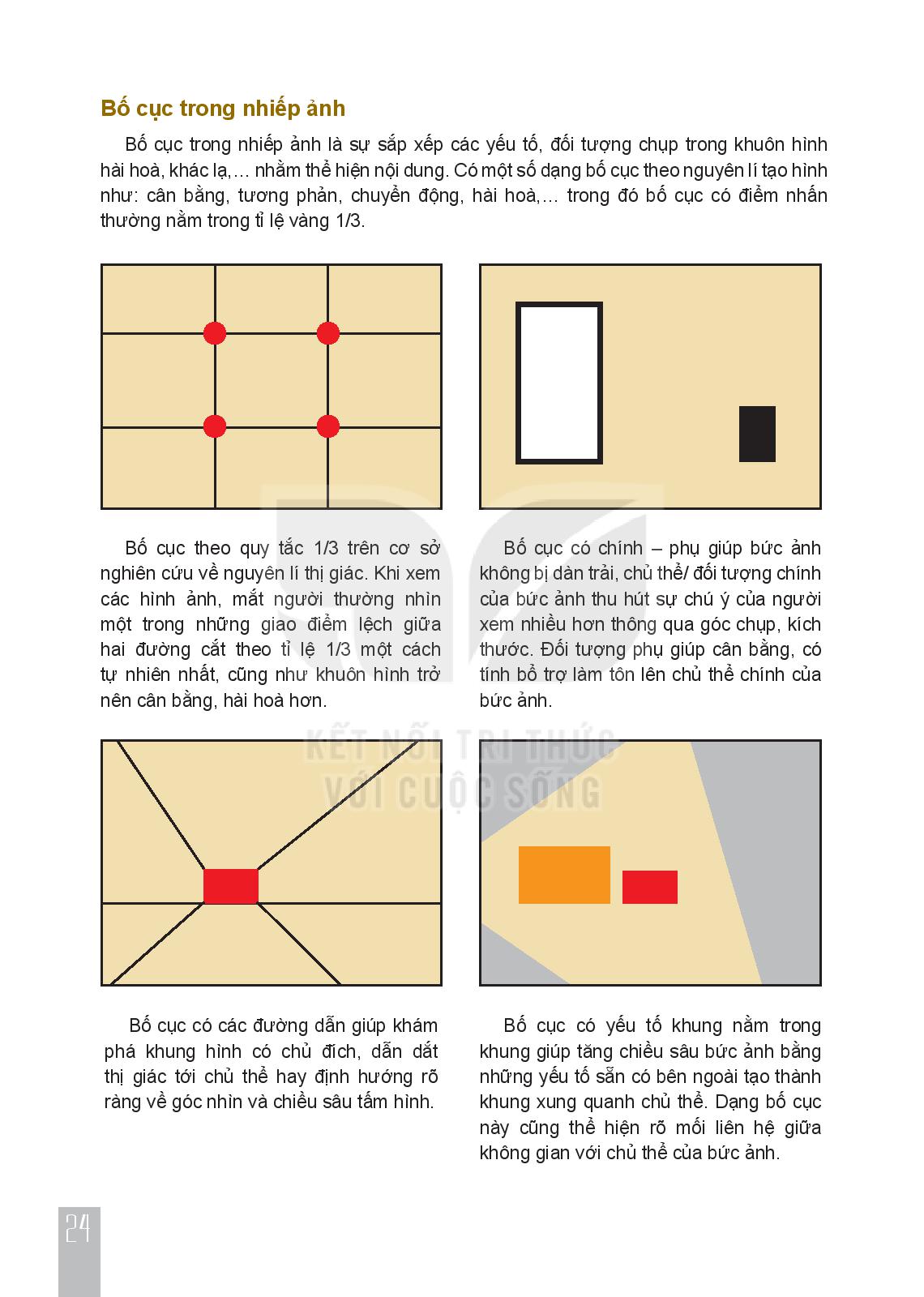 Bố cục trong nhiếp ảnh

Bố cục trong nhiếp ảnh là sự sắp xếp các yếu tố, đối tượng chụp trong khuôn hình hài hoà, khác lạ,… nhằm thể hiện nội dung. Có một số dạng bố cục theo nguyên lí tạo hình như: cân bằng, tương phản, chuyển động, hài hoà,… trong đó bố cục có điểm nhấn thường nằm trong tỉ lệ vàng 1/3.

Bố cục theo quy tắc 1/3 trên cơ sở nghiên cứu về nguyên lí thị giác. Khi xem các hình ảnh, mắt người thường nhìn một trong những giao điểm lệch giữa hai đường cắt theo tỉ lệ 1/3 một cách tự nhiên nhất, cũng như khuôn hình trở nên cân bằng, hài hoà hơn.

Bố cục có chính – phụ giúp bức ảnh không bị dàn trải, chủ thể/ đối tượng chính của bức ảnh thu hút sự chú ý của người xem nhiều hơn thông qua góc chụp, kích thước. Đối tượng phụ giúp cân bằng, có tính bổ trợ làm tôn lên chủ thể chính của bức ảnh.

KẾT NỐI TRI THỨC VỚI CUỘC SỐNG

Bố cục có các đường dẫn giúp khám phá khung hình có chủ đích, dẫn dắt thị giác tới chủ thể hay định hướng rõ ràng về góc nhìn và chiều sâu tấm hình.

Bố cục có yếu tố khung nằm trong khung giúp tăng chiều sâu bức ảnh bằng những yếu tố sẵn có bên ngoài tạo thành khung xung quanh chủ thể. Dạng bố cục này cũng thể hiện rõ mối liên hệ giữa không gian với chủ thể của bức ảnh.

24