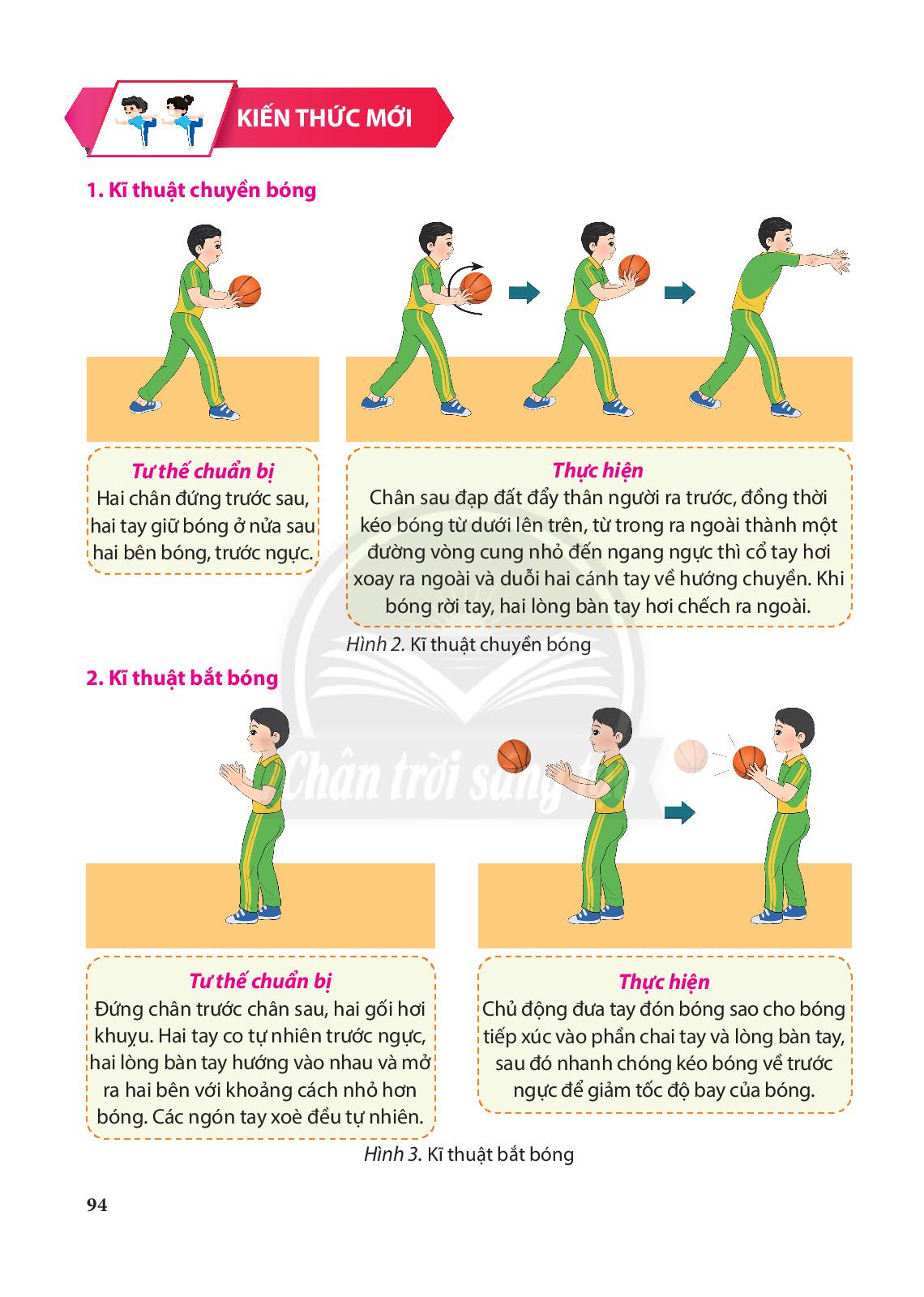 KIẾN THỨC MỚI

1. Kĩ thuật chuyền bóng

Tư thế chuẩn bị
Hai chân đứng trước sau, hai tay giữ bóng ở nửa sau hai bên bóng, trước ngực.

Thực hiện
Chân sau đạp đất đẩy thân người ra trước, đồng thời kéo bóng từ dưới lên trên, từ trong ra ngoài thành một đường vòng cung nhỏ đến ngang ngực thì cổ tay hơi xoay ra ngoài và duỗi hai cánh tay về hướng chuyền. Khi bóng rời tay, hai lòng bàn tay hơi chếch ra ngoài.

Hình 2. Kĩ thuật chuyền bóng

2. Kĩ thuật bắt bóng

Chân trời sáng tạo

Tư thế chuẩn bị
Đứng chân trước chân sau, hai gối hơi khuỵu. Hai tay co tự nhiên trước ngực, hai lòng bàn tay hướng vào nhau và mở ra hai bên với khoảng cách nhỏ hơn bóng. Các ngón tay xoè đều tự nhiên.

Thực hiện
Chủ động đưa tay đón bóng sao cho bóng tiếp xúc vào phần chai tay và lòng bàn tay, sau đó nhanh chóng kéo bóng về trước ngực để giảm tốc độ bay của bóng.

Hình 3. Kĩ thuật bắt bóng

94