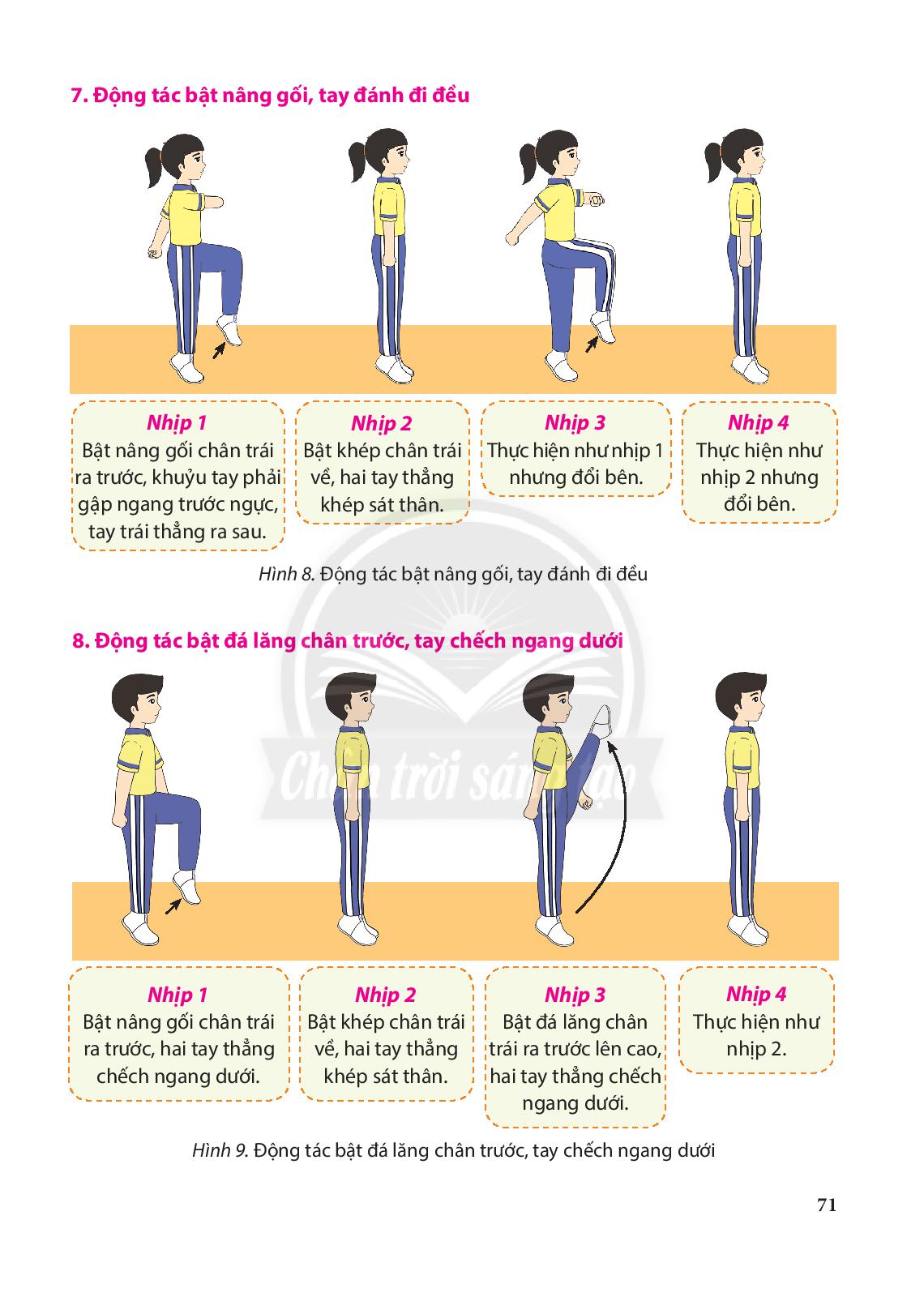 7. Động tác bật nâng gối, tay đánh đi đều

Nhịp 1
Bật nâng gối chân trái ra trước, khuỷu tay phải gập ngang trước ngực, tay trái thẳng ra sau.

Nhịp 2
Bật khép chân trái về, hai tay thẳng khép sát thân.

Nhịp 3
Thực hiện như nhịp 1 nhưng đổi bên.

Nhịp 4
Thực hiện như nhịp 2 nhưng đổi bên.

Hình 8. Động tác bật nâng gối, tay đánh đi đều

8. Động tác bật đá lăng chân trước, tay chếch ngang dưới

Chân trời sáng tạo

Nhịp 1
Bật nâng gối chân trái ra trước, hai tay thẳng chếch ngang dưới.

Nhịp 2
Bật khép chân trái về, hai tay thẳng khép sát thân.

Nhịp 3
Bật đá lăng chân trái ra trước lên cao, hai tay thẳng chếch ngang dưới.

Nhịp 4
Thực hiện như nhịp 2.

Hình 9. Động tác bật đá lăng chân trước, tay chếch ngang dưới

71