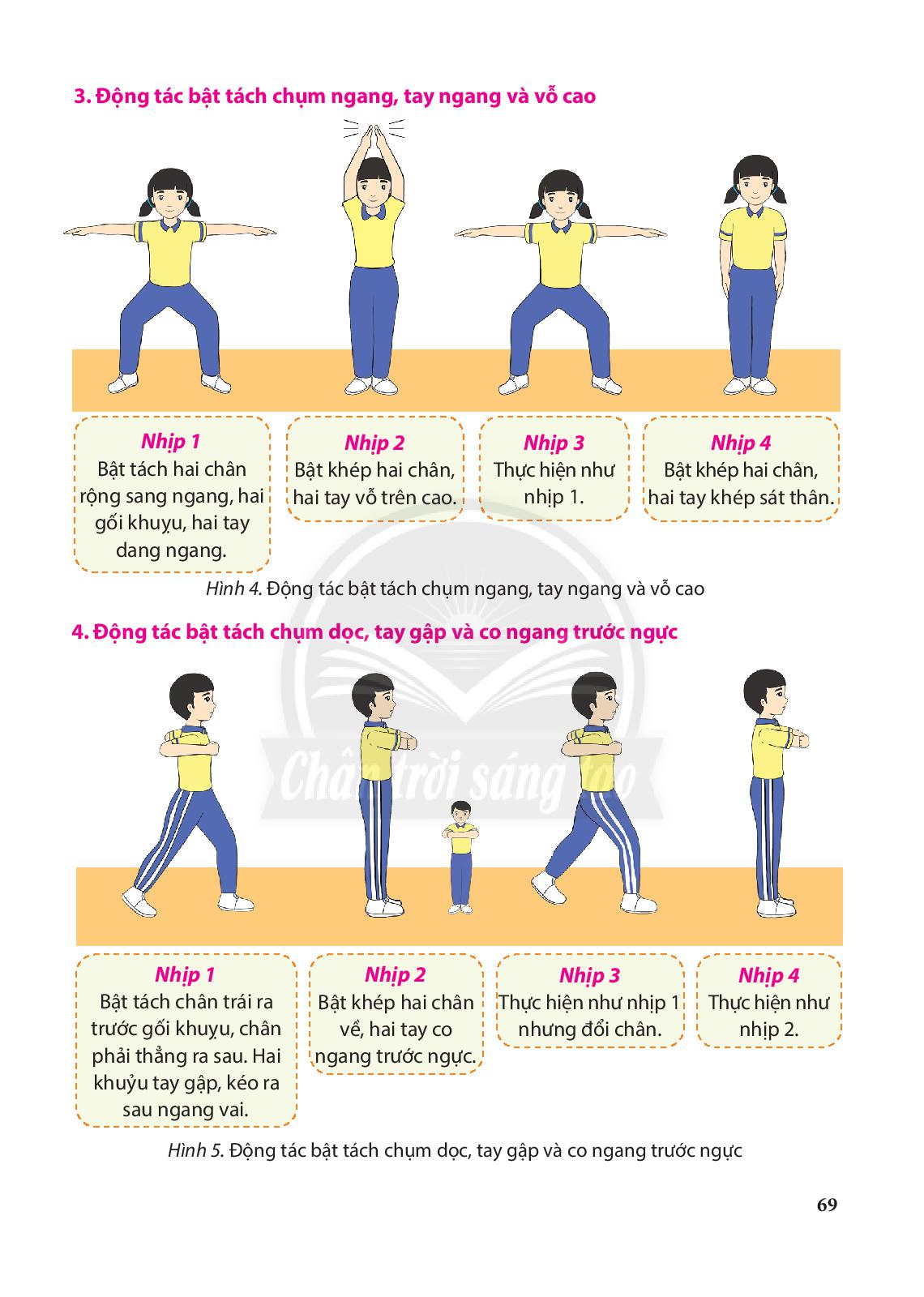 3. Động tác bật tách chụm ngang, tay ngang và vỗ cao

Nhịp 1
Bật tách hai chân rộng sang ngang, hai gối khuỵu, hai tay dang ngang.

Nhịp 2
Bật khép hai chân, hai tay vỗ trên cao.

Nhịp 3
Thực hiện như nhịp 1.

Nhịp 4
Bật khép hai chân, hai tay khép sát thân.

Hình 4. Động tác bật tách chụm ngang, tay ngang và vỗ cao

4. Động tác bật tách chụm dọc, tay gập và co ngang trước ngực

Chân trời sáng tạo

Nhịp 1
Bật tách chân trái ra trước gối khuỵu, chân phải thẳng ra sau. Hai khuỷu tay gập, kéo ra sau ngang vai.

Nhịp 2
Bật khép hai chân về, hai tay co ngang trước ngực.

Nhịp 3
Thực hiện như nhịp 1 nhưng đổi chân.

Nhịp 4
Thực hiện như nhịp 2.

Hình 5. Động tác bật tách chụm dọc, tay gập và co ngang trước ngực

69