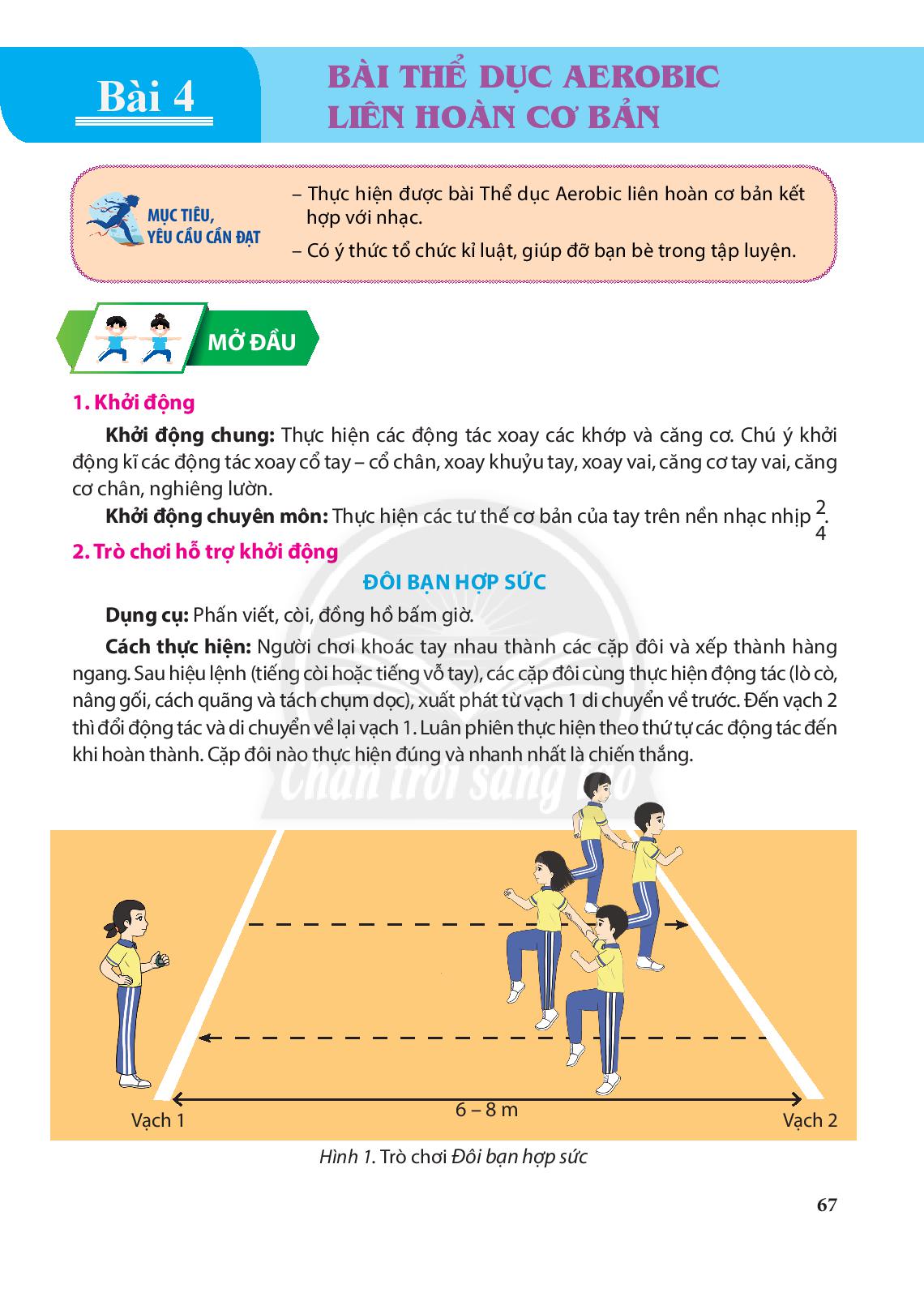 Bài 4

BÀI THỂ DỤC AEROBIC LIÊN HOÀN CƠ BẢN

MỤC TIÊU, YÊU CẦU CẦN ĐẠT

– Thực hiện được bài Thể dục Aerobic liên hoàn cơ bản kết hợp với nhạc.

– Có ý thức tổ chức kỉ luật, giúp đỡ bạn bè trong tập luyện.

MỞ ĐẦU

1. Khởi động

Khởi động chung: Thực hiện các động tác xoay các khớp và căng cơ. Chú ý khởi động kĩ các động tác xoay cổ tay – cổ chân, xoay khuỷu tay, xoay vai, căng cơ tay vai, căng cơ chân, nghiêng lườn.

Khởi động chuyên môn: Thực hiện các tư thế cơ bản của tay trên nền nhạc nhịp $\frac{2}{4}$.

2. Trò chơi hỗ trợ khởi động

ĐÔI BẠN HỢP SỨC

Dụng cụ: Phấn viết, còi, đồng hồ bấm giờ.

Cách thực hiện: Người chơi khoác tay nhau thành các cặp đôi và xếp thành hàng ngang. Sau hiệu lệnh (tiếng còi hoặc tiếng vỗ tay), các cặp đôi cùng thực hiện động tác (lò cò, nâng gối, cách quãng và tách chụm dọc), xuất phát từ vạch 1 di chuyển về trước. Đến vạch 2 thì đổi động tác và di chuyển về lại vạch 1. Luân phiên thực hiện theo thứ tự các động tác đến khi hoàn thành. Cặp đôi nào thực hiện đúng và nhanh nhất là chiến thắng.

Chân trời sáng tạo

Vạch 1

6 – 8 m

Vạch 2

Hình 1. Trò chơi Đôi bạn hợp sức

67