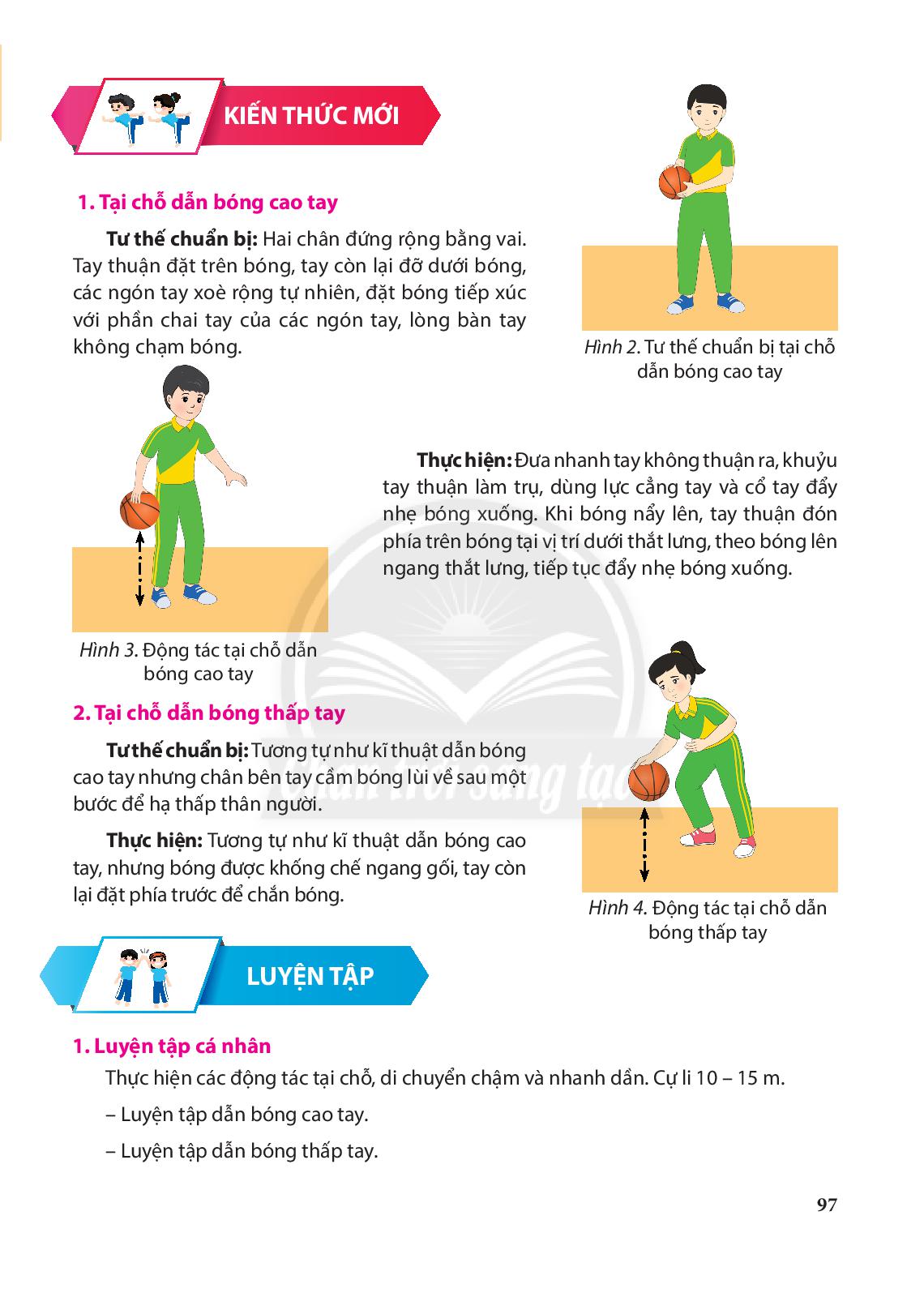 KIẾN THỨC MỚI

1. Tại chỗ dẫn bóng cao tay

Tư thế chuẩn bị: Hai chân đứng rộng bằng vai. Tay thuận đặt trên bóng, tay còn lại đỡ dưới bóng, các ngón tay xoè rộng tự nhiên, đặt bóng tiếp xúc với phần chai tay của các ngón tay, lòng bàn tay không chạm bóng.

Hình 2. Tư thế chuẩn bị tại chỗ dẫn bóng cao tay

Thực hiện: Đưa nhanh tay không thuận ra, khuỷu tay thuận làm trụ, dùng lực cẳng tay và cổ tay đẩy nhẹ bóng xuống. Khi bóng nẩy lên, tay thuận đón phía trên bóng tại vị trí dưới thắt lưng, theo bóng lên ngang thắt lưng, tiếp tục đẩy nhẹ bóng xuống.

Hình 3. Động tác tại chỗ dẫn bóng cao tay

2. Tại chỗ dẫn bóng thấp tay

Tư thế chuẩn bị: Tương tự như kĩ thuật dẫn bóng cao tay nhưng chân bên tay cầm bóng lùi về sau một bước để hạ thấp thân người.

Thực hiện: Tương tự như kĩ thuật dẫn bóng cao tay, nhưng bóng được khống chế ngang gối, tay còn lại đặt phía trước để chắn bóng.

Hình 4. Động tác tại chỗ dẫn bóng thấp tay

Chân trời sáng tạo

LUYỆN TẬP

1. Luyện tập cá nhân

Thực hiện các động tác tại chỗ, di chuyển chậm và nhanh dần. Cự li 10 – 15 m.

– Luyện tập dẫn bóng cao tay.

– Luyện tập dẫn bóng thấp tay.

97