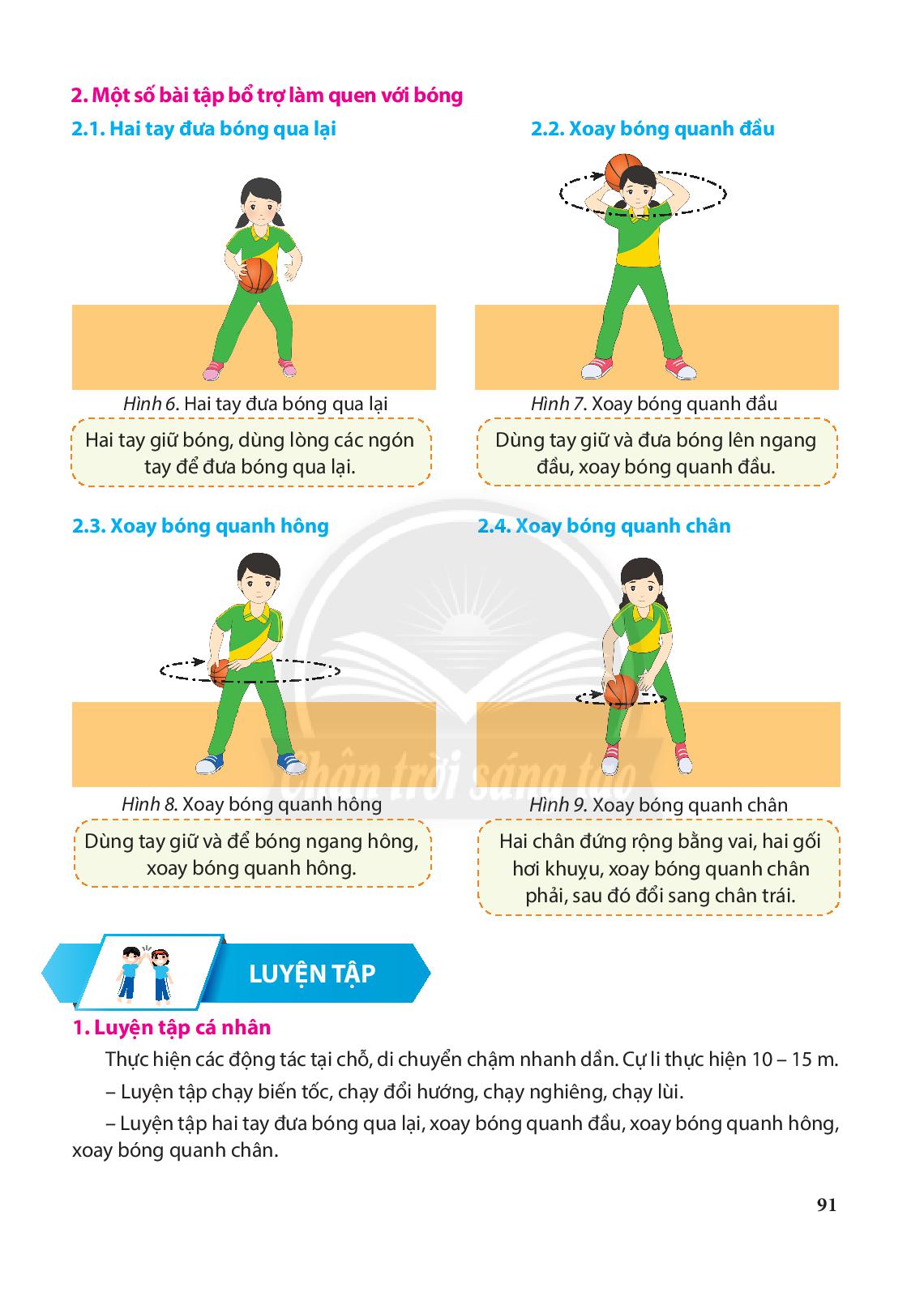 2. Một số bài tập bổ trợ làm quen với bóng

2.1. Hai tay đưa bóng qua lại

Hình 6. Hai tay đưa bóng qua lại

Hai tay giữ bóng, dùng lòng các ngón tay để đưa bóng qua lại.

2.2. Xoay bóng quanh đầu

Hình 7. Xoay bóng quanh đầu

Dùng tay giữ và đưa bóng lên ngang đầu, xoay bóng quanh đầu.

2.3. Xoay bóng quanh hông

Hình 8. Xoay bóng quanh hông

Dùng tay giữ và để bóng ngang hông, xoay bóng quanh hông.

2.4. Xoay bóng quanh chân

Hình 9. Xoay bóng quanh chân

Hai chân đứng rộng bằng vai, hai gối hơi khuỵu, xoay bóng quanh chân phải, sau đó đổi sang chân trái.

Chân trời sáng tạo

LUYỆN TẬP

1. Luyện tập cá nhân

Thực hiện các động tác tại chỗ, di chuyển chậm nhanh dần. Cự li thực hiện 10 – 15 m.

– Luyện tập chạy biến tốc, chạy đổi hướng, chạy nghiêng, chạy lùi.

– Luyện tập hai tay đưa bóng qua lại, xoay bóng quanh đầu, xoay bóng quanh hông, xoay bóng quanh chân.

91