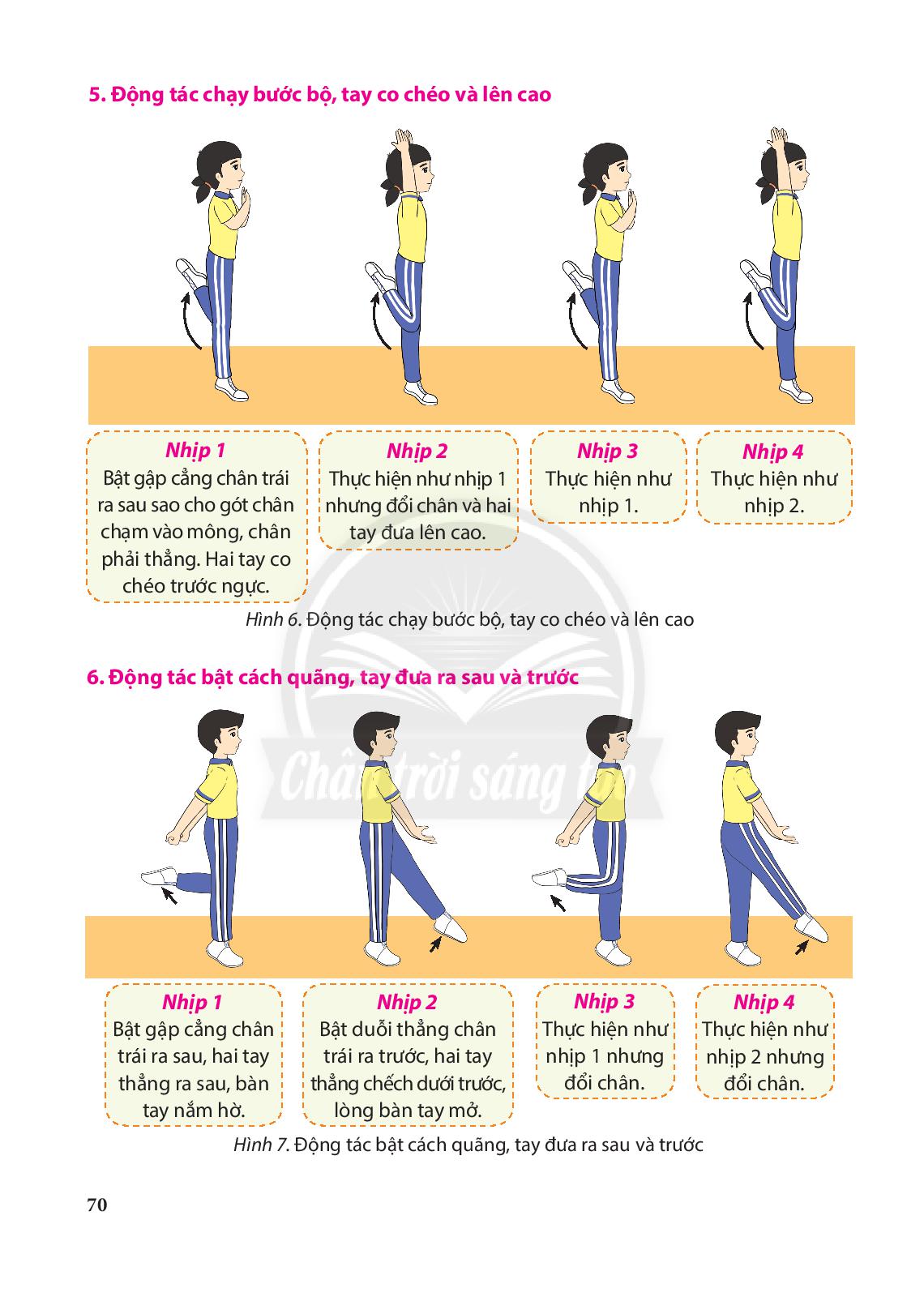 5. Động tác chạy bước bộ, tay co chéo và lên cao

Nhịp 1
Bật gập cẳng chân trái ra sau sao cho gót chân chạm vào mông, chân phải thẳng. Hai tay co chéo trước ngực.

Nhịp 2
Thực hiện như nhịp 1 nhưng đổi chân và hai tay đưa lên cao.

Nhịp 3
Thực hiện như nhịp 1.

Nhịp 4
Thực hiện như nhịp 2.

Hình 6. Động tác chạy bước bộ, tay co chéo và lên cao

6. Động tác bật cách quãng, tay đưa ra sau và trước

Chân trời sáng tạo

Nhịp 1
Bật gập cẳng chân trái ra sau, hai tay thẳng ra sau, bàn tay nắm hờ.

Nhịp 2
Bật duỗi thẳng chân trái ra trước, hai tay thẳng chếch dưới trước, lòng bàn tay mở.

Nhịp 3
Thực hiện như nhịp 1 nhưng đổi chân.

Nhịp 4
Thực hiện như nhịp 2 nhưng đổi chân.

Hình 7. Động tác bật cách quãng, tay đưa ra sau và trước

70