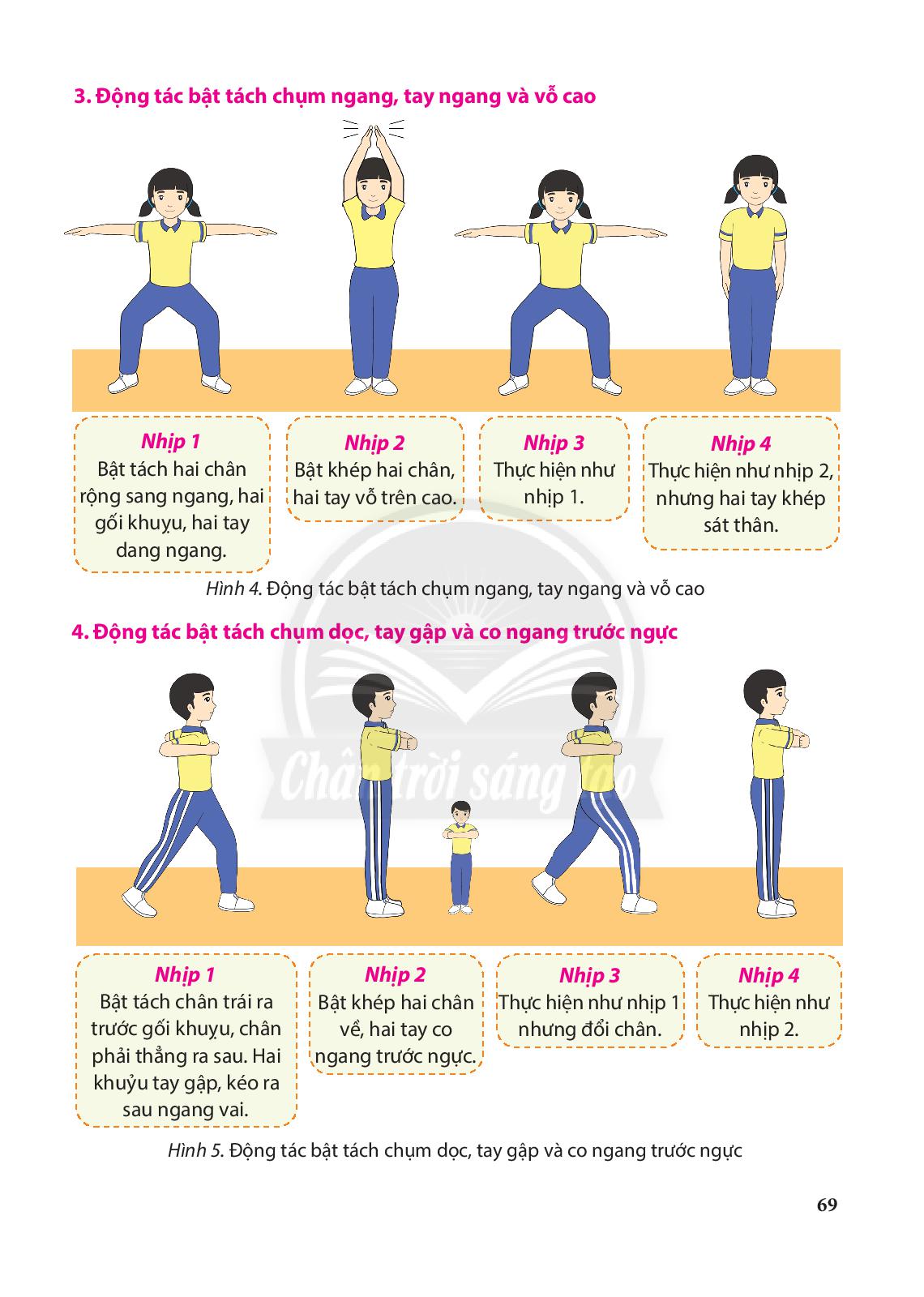 3. Động tác bật tách chụm ngang, tay ngang và vỗ cao

Nhịp 1
Bật tách hai chân rộng sang ngang, hai gối khuỵu, hai tay dang ngang.

Nhịp 2
Bật khép hai chân, hai tay vỗ trên cao.

Nhịp 3
Thực hiện như nhịp 1.

Nhịp 4
Thực hiện như nhịp 2, nhưng hai tay khép sát thân.

Hình 4. Động tác bật tách chụm ngang, tay ngang và vỗ cao

4. Động tác bật tách chụm dọc, tay gập và co ngang trước ngực

Chân trời sáng tạo

Nhịp 1
Bật tách chân trái ra trước gối khuỵu, chân phải thẳng ra sau. Hai khuỷu tay gập, kéo ra sau ngang vai.

Nhịp 2
Bật khép hai chân về, hai tay co ngang trước ngực.

Nhịp 3
Thực hiện như nhịp 1 nhưng đổi chân.

Nhịp 4
Thực hiện như nhịp 2.

Hình 5. Động tác bật tách chụm dọc, tay gập và co ngang trước ngực

69