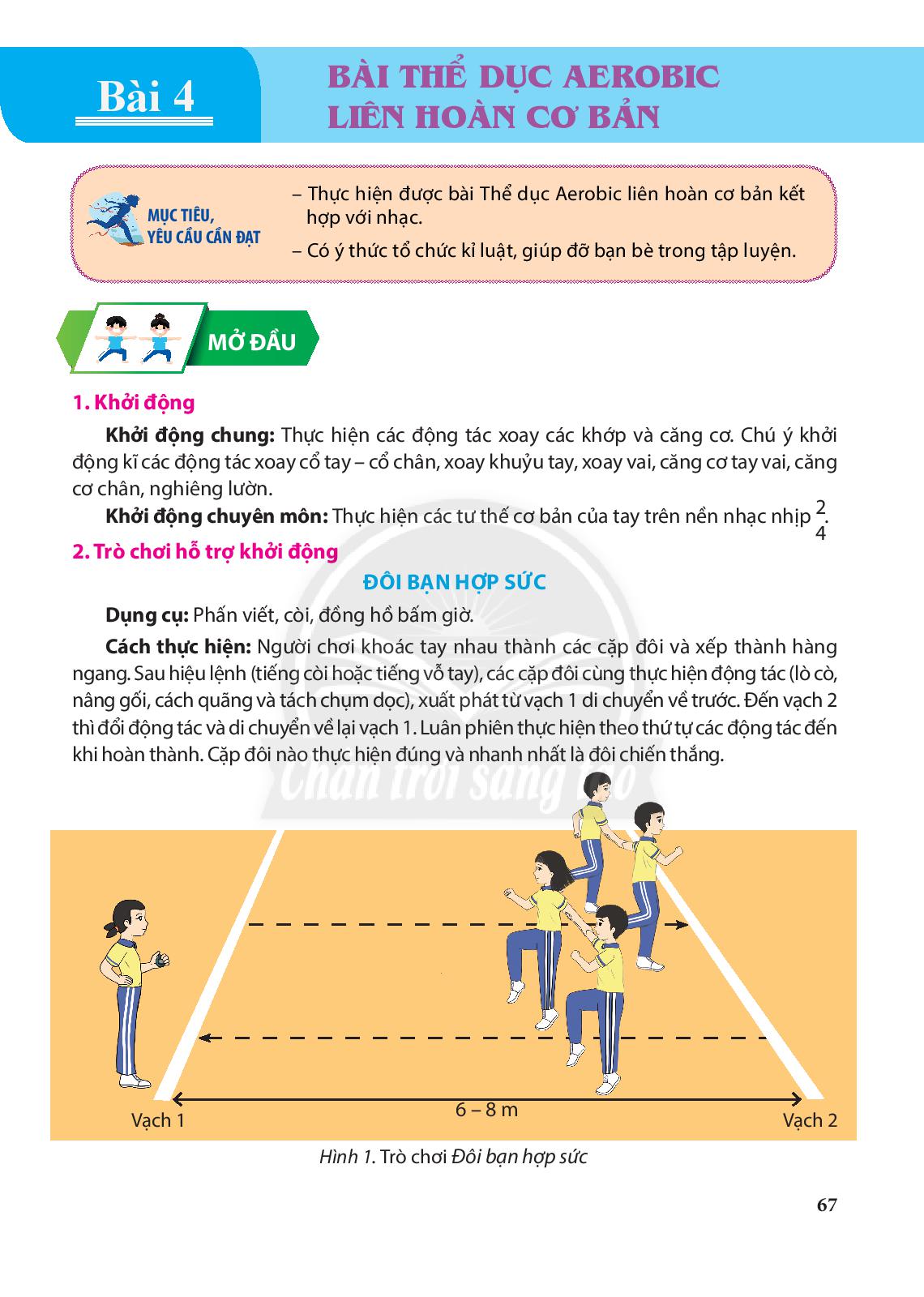 Bài 4

BÀI THỂ DỤC AEROBIC LIÊN HOÀN CƠ BẢN

MỤC TIÊU, YÊU CẦU CẦN ĐẠT

– Thực hiện được bài Thể dục Aerobic liên hoàn cơ bản kết hợp với nhạc.
– Có ý thức tổ chức kỉ luật, giúp đỡ bạn bè trong tập luyện.

MỞ ĐẦU

1. Khởi động

Khởi động chung: Thực hiện các động tác xoay các khớp và căng cơ. Chú ý khởi động kĩ các động tác xoay cổ tay – cổ chân, xoay khuỷu tay, xoay vai, căng cơ tay vai, căng cơ chân, nghiêng lườn.

Khởi động chuyên môn: Thực hiện các tư thế cơ bản của tay trên nền nhạc nhịp $\frac{2}{4}$.

2. Trò chơi hỗ trợ khởi động

ĐÔI BẠN HỢP SỨC

Dụng cụ: Phấn viết, còi, đồng hồ bấm giờ.

Cách thực hiện: Người chơi khoác tay nhau thành các cặp đôi và xếp thành hàng ngang. Sau hiệu lệnh (tiếng còi hoặc tiếng vỗ tay), các cặp đôi cùng thực hiện động tác (lò cò, nâng gối, cách quãng và tách chụm dọc), xuất phát từ vạch 1 di chuyển về trước. Đến vạch 2 thì đổi động tác và di chuyển về lại vạch 1. Luân phiên thực hiện theo thứ tự các động tác đến khi hoàn thành. Cặp đôi nào thực hiện đúng và nhanh nhất là đôi chiến thắng.

Chân trời sáng tạo

Vạch 1
6 – 8 m
Vạch 2

Hình 1. Trò chơi Đôi bạn hợp sức

67