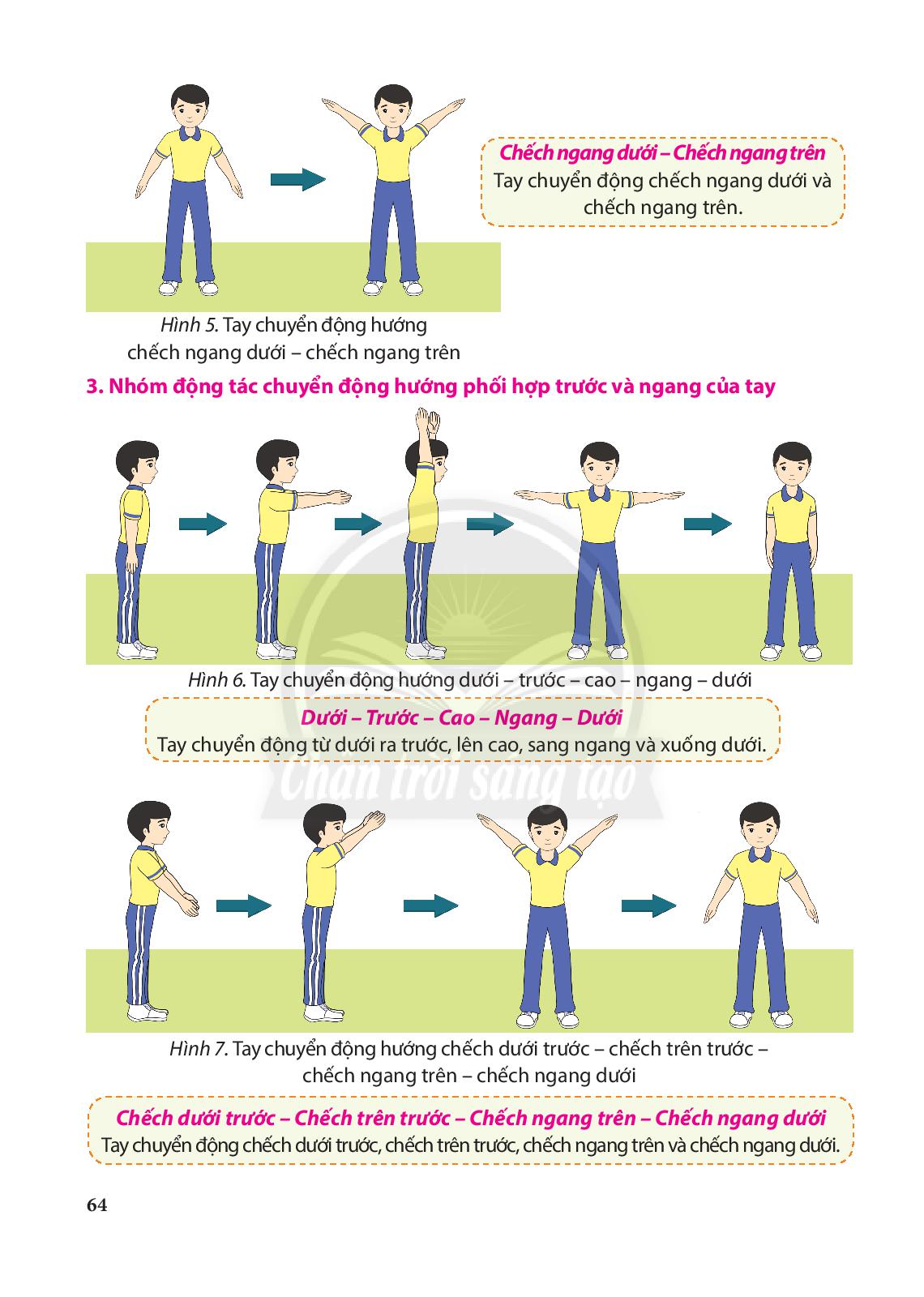 Chếch ngang dưới – Chếch ngang trên
Tay chuyển động chếch ngang dưới và chếch ngang trên.

Hình 5. Tay chuyển động hướng chếch ngang dưới – chếch ngang trên

3. Nhóm động tác chuyển động hướng phối hợp trước và ngang của tay

Hình 6. Tay chuyển động hướng dưới – trước – cao – ngang – dưới

Dưới – Trước – Cao – Ngang – Dưới
Tay chuyển động từ dưới ra trước, lên cao, sang ngang và xuống dưới.

Chân trời sáng tạo

Hình 7. Tay chuyển động hướng chếch dưới trước – chếch trên trước – chếch ngang trên – chếch ngang dưới

Chếch dưới trước – Chếch trên trước – Chếch ngang trên – Chếch ngang dưới
Tay chuyển động chếch dưới trước, chếch trên trước, chếch ngang trên và chếch ngang dưới.

64