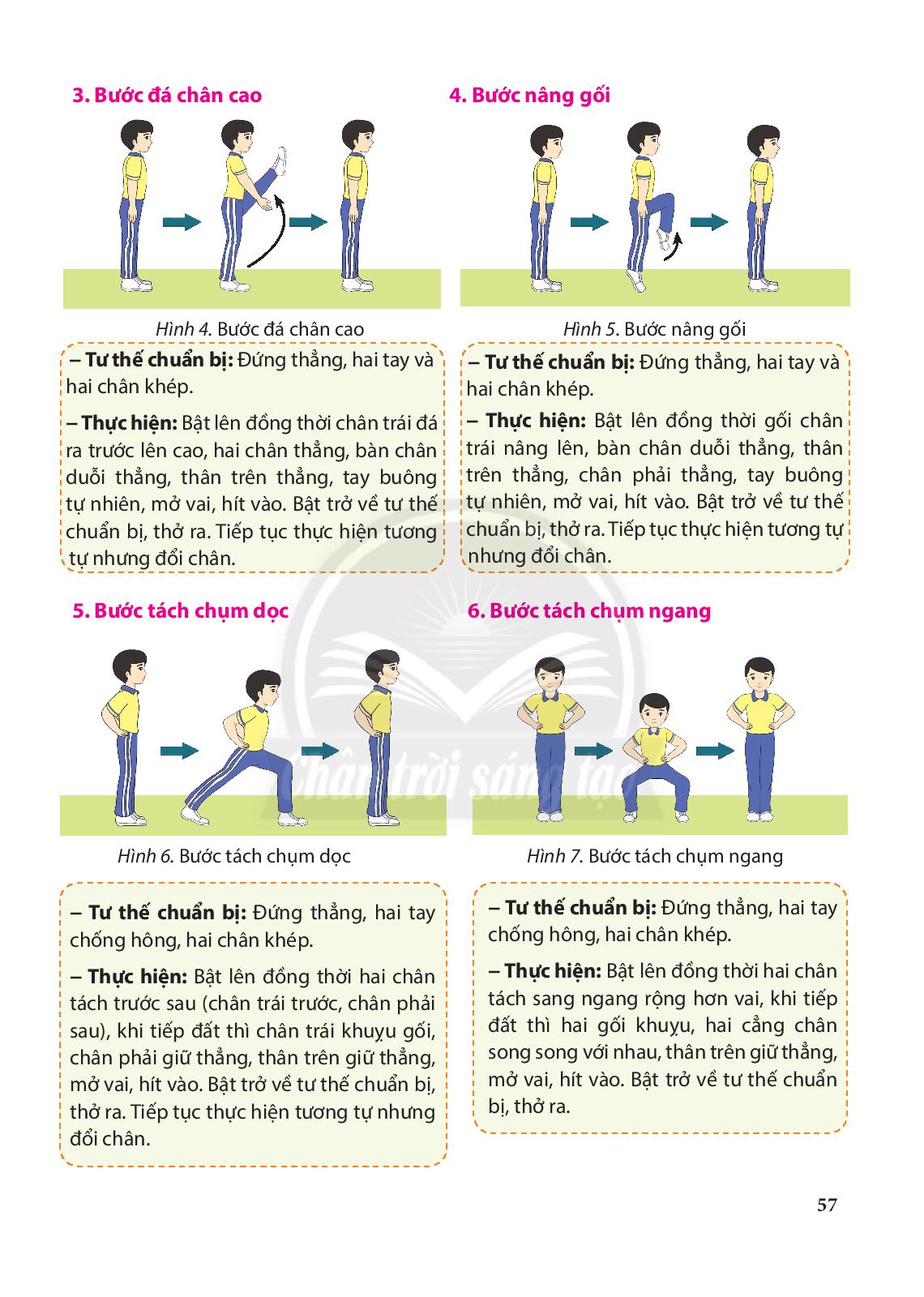 3. Bước đá chân cao

Hình 4. Bước đá chân cao

– Tư thế chuẩn bị: Đứng thẳng, hai tay và hai chân khép.

– Thực hiện: Bật lên đồng thời chân trái đá ra trước lên cao, hai chân thẳng, bàn chân duỗi thẳng, thân trên thẳng, tay buông tự nhiên, mở vai, hít vào. Bật trở về tư thế chuẩn bị, thở ra. Tiếp tục thực hiện tương tự nhưng đổi chân.

4. Bước nâng gối

Hình 5. Bước nâng gối

– Tư thế chuẩn bị: Đứng thẳng, hai tay và hai chân khép.

– Thực hiện: Bật lên đồng thời gối chân trái nâng lên, bàn chân duỗi thẳng, thân trên thẳng, chân phải thẳng, tay buông tự nhiên, mở vai, hít vào. Bật trở về tư thế chuẩn bị, thở ra. Tiếp tục thực hiện tương tự nhưng đổi chân.

5. Bước tách chụm dọc

Hình 6. Bước tách chụm dọc

– Tư thế chuẩn bị: Đứng thẳng, hai tay chống hông, hai chân khép.

– Thực hiện: Bật lên đồng thời hai chân tách trước sau (chân trái trước, chân phải sau), khi tiếp đất thì chân trái khuỵu gối, chân phải giữ thẳng, thân trên giữ thẳng, mở vai, hít vào. Bật trở về tư thế chuẩn bị, thở ra. Tiếp tục thực hiện tương tự nhưng đổi chân.

6. Bước tách chụm ngang

Hình 7. Bước tách chụm ngang

– Tư thế chuẩn bị: Đứng thẳng, hai tay chống hông, hai chân khép.

– Thực hiện: Bật lên đồng thời hai chân tách sang ngang rộng hơn vai, khi tiếp đất thì hai gối khuỵu, hai cẳng chân song song với nhau, thân trên giữ thẳng, mở vai, hít vào. Bật trở về tư thế chuẩn bị, thở ra.

Chân trời sáng tạo

57