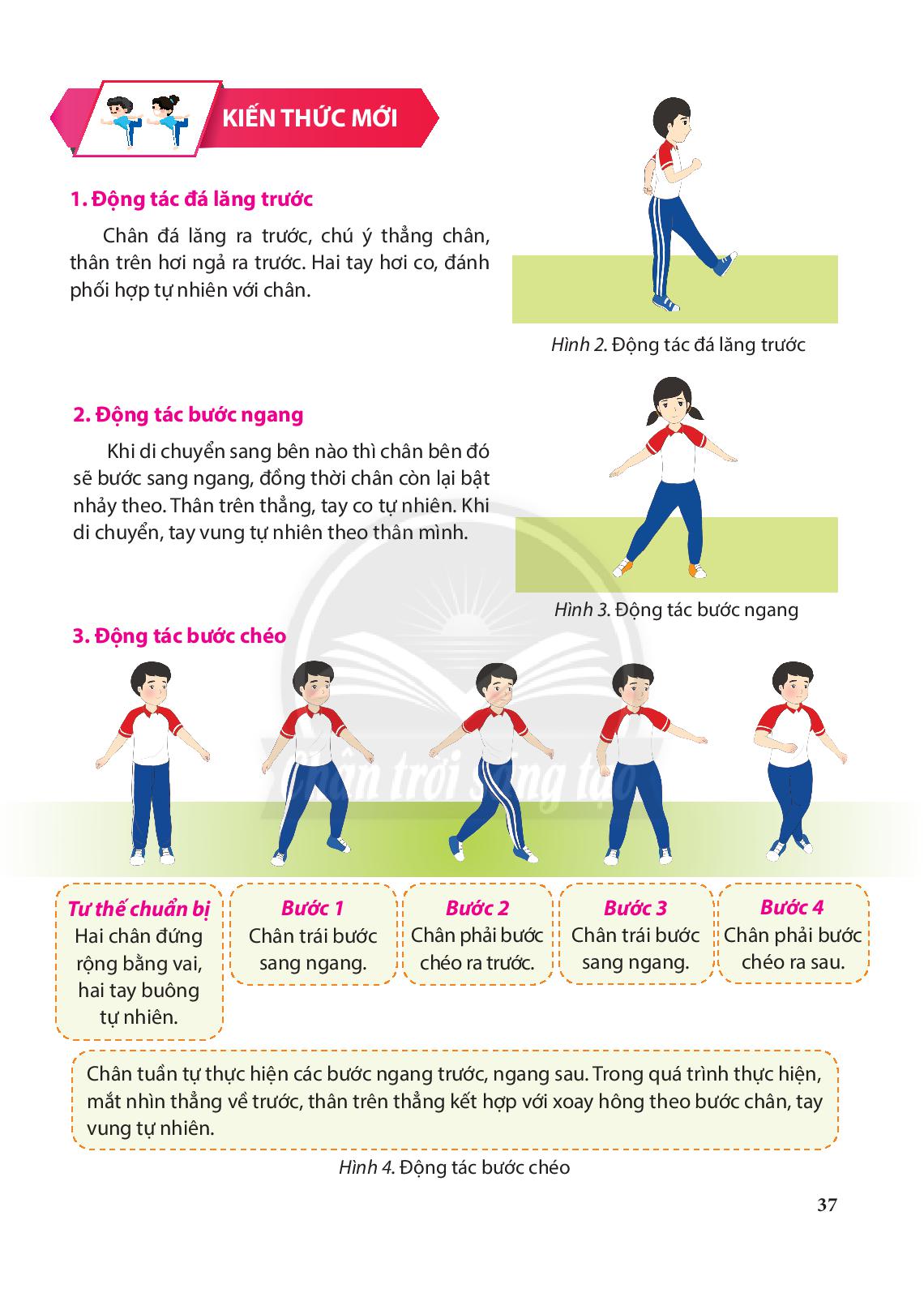 KIẾN THỨC MỚI

1. Động tác đá lăng trước

Chân đá lăng ra trước, chú ý thẳng chân, thân trên hơi ngả ra trước. Hai tay hơi co, đánh phối hợp tự nhiên với chân.

Hình 2. Động tác đá lăng trước

2. Động tác bước ngang

Khi di chuyển sang bên nào thì chân bên đó sẽ bước sang ngang, đồng thời chân còn lại bật nhảy theo. Thân trên thẳng, tay co tự nhiên. Khi di chuyển, tay vung tự nhiên theo thân mình.

Hình 3. Động tác bước ngang

3. Động tác bước chéo

Chân trời sáng tạo

Tư thế chuẩn bị
Hai chân đứng rộng bằng vai, hai tay buông tự nhiên.

Bước 1
Chân trái bước sang ngang.

Bước 2
Chân phải bước chéo ra trước.

Bước 3
Chân trái bước sang ngang.

Bước 4
Chân phải bước chéo ra sau.

Chân tuần tự thực hiện các bước ngang trước, ngang sau. Trong quá trình thực hiện, mắt nhìn thẳng về trước, thân trên thẳng kết hợp với xoay hông theo bước chân, tay vung tự nhiên.

Hình 4. Động tác bước chéo

37