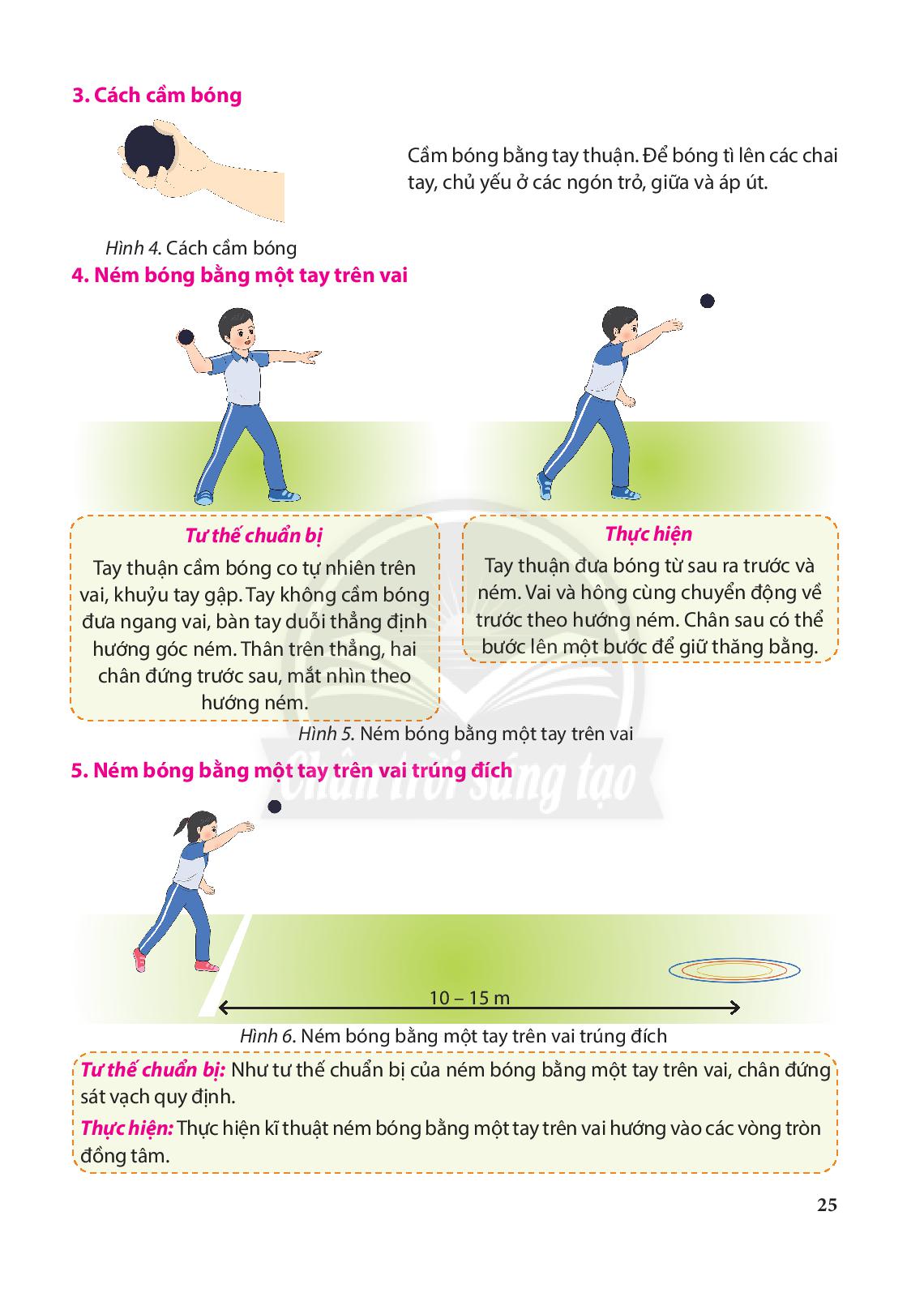 3. Cách cầm bóng

Cầm bóng bằng tay thuận. Để bóng tì lên các chai tay, chủ yếu ở các ngón trỏ, giữa và áp út.

Hình 4. Cách cầm bóng

4. Ném bóng bằng một tay trên vai

Tư thế chuẩn bị
Tay thuận cầm bóng co tự nhiên trên vai, khuỷu tay gập. Tay không cầm bóng đưa ngang vai, bàn tay duỗi thẳng định hướng góc ném. Thân trên thẳng, hai chân đứng trước sau, mắt nhìn theo hướng ném.

Thực hiện
Tay thuận đưa bóng từ sau ra trước và ném. Vai và hông cùng chuyển động về trước theo hướng ném. Chân sau có thể bước lên một bước để giữ thăng bằng.

Hình 5. Ném bóng bằng một tay trên vai

Chân trời sáng tạo

5. Ném bóng bằng một tay trên vai trúng đích

10 – 15 m

Hình 6. Ném bóng bằng một tay trên vai trúng đích

Tư thế chuẩn bị: Như tư thế chuẩn bị của ném bóng bằng một tay trên vai, chân đứng sát vạch quy định.

Thực hiện: Thực hiện kĩ thuật ném bóng bằng một tay trên vai hướng vào các vòng tròn đồng tâm.

25