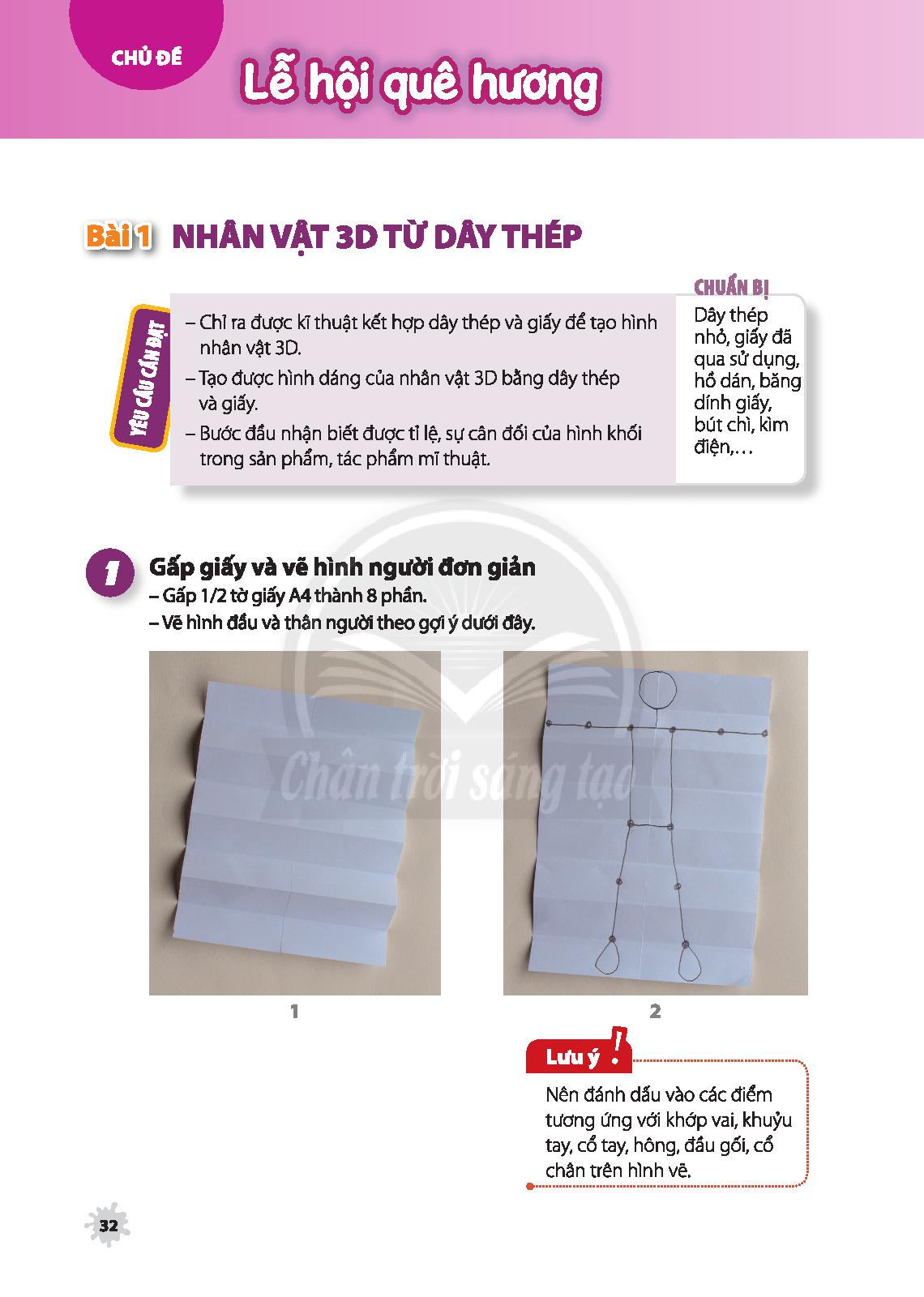 CHỦ ĐỀ
Lễ hội quê hương

Bài 1 NHÂN VẬT 3D TỪ DÂY THÉP

YÊU CẦU CẦN ĐẠT
– Chỉ ra được kĩ thuật kết hợp dây thép và giấy để tạo hình nhân vật 3D.
– Tạo được hình dáng của nhân vật 3D bằng dây thép và giấy.
– Bước đầu nhận biết được tỉ lệ, sự cân đối của hình khối trong sản phẩm, tác phẩm mĩ thuật.

CHUẨN BỊ
Dây thép nhỏ, giấy đã qua sử dụng, hồ dán, băng dính giấy, bút chì, kìm điện,…

1 Gấp giấy và vẽ hình người đơn giản
– Gấp 1/2 tờ giấy A4 thành 8 phần.
– Vẽ hình đầu và thân người theo gợi ý dưới đây.

Chân trời sáng tạo

1

2

Lưu ý !
Nên đánh dấu vào các điểm tương ứng với khớp vai, khuỷu tay, cổ tay, hông, đầu gối, cổ chân trên hình vẽ.

32